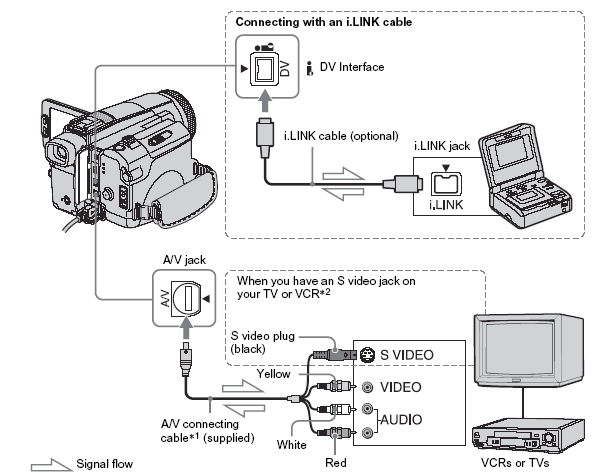 Connecting with an i.LINK cable

DV

DV Interface

i.LINK cable (optional)

i.LINK jack

i.LINK

A/V jack

A/V

When you have an S video jack on your TV or VCR*2

S video plug (black)

S VIDEO

Yellow

VIDEO

AUDIO

A/V connecting cable*1 (supplied)

White

Red

Signal flow

VCRs or TVs